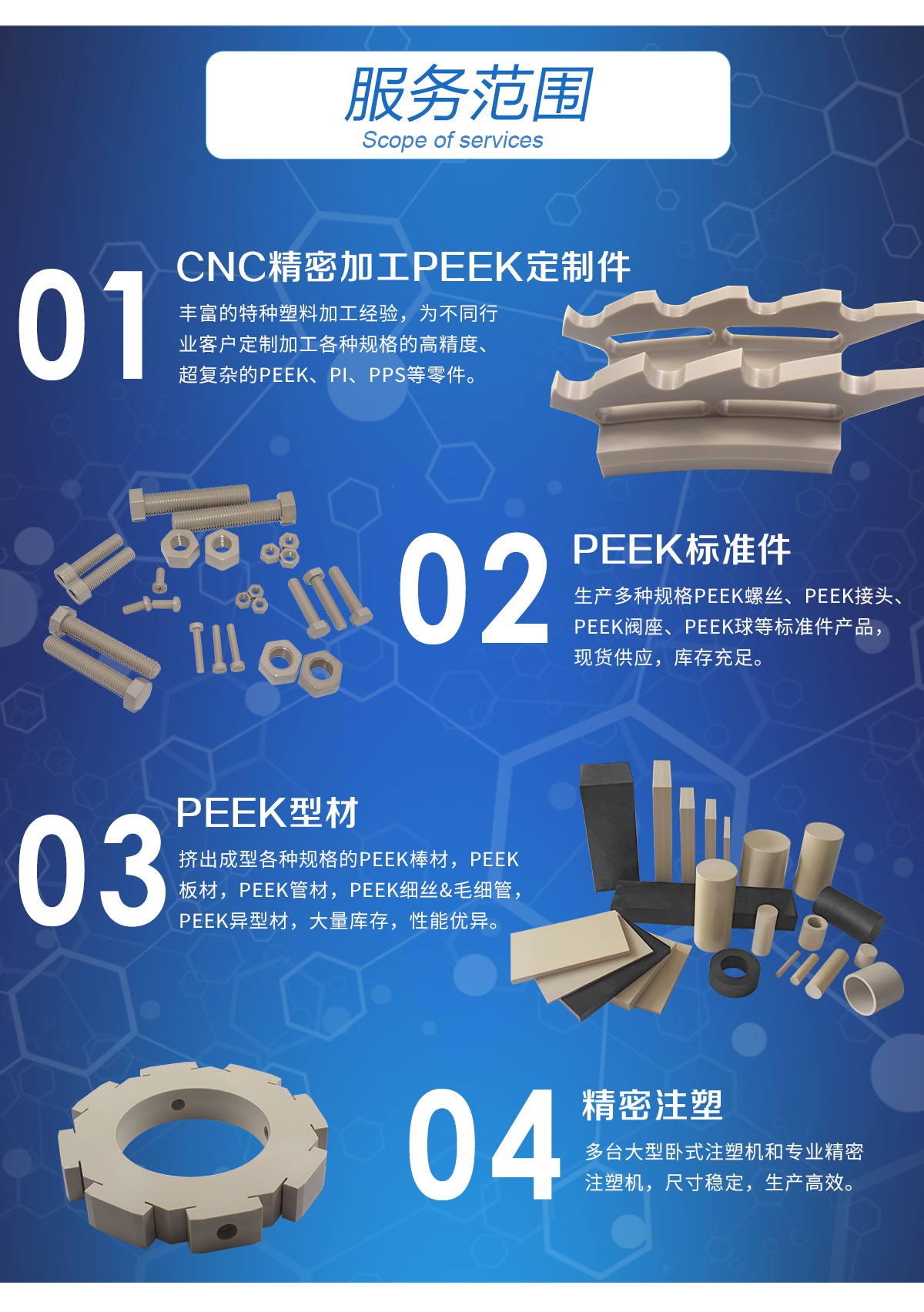 服务范围
Scope of services

01
CNC精密加工PEEK定制件
丰富的特种塑料加工经验，为不同行业客户定制加工各种规格的高精度、超复杂的PEEK、PI、PPS等零件。

02
PEEK标准件
生产多种规格PEEK螺丝、PEEK接头、PEEK阀座、PEEK球等标准件产品，现货供应，库存充足。

03
PEEK型材
挤出成型各种规格的PEEK棒材，PEEK板材，PEEK管材，PEEK细丝&毛细管，PEEK异型材，大量库存，性能优异。

04
精密注塑
多台大型卧式注塑机和专业精密注塑机，尺寸稳定，生产高效。